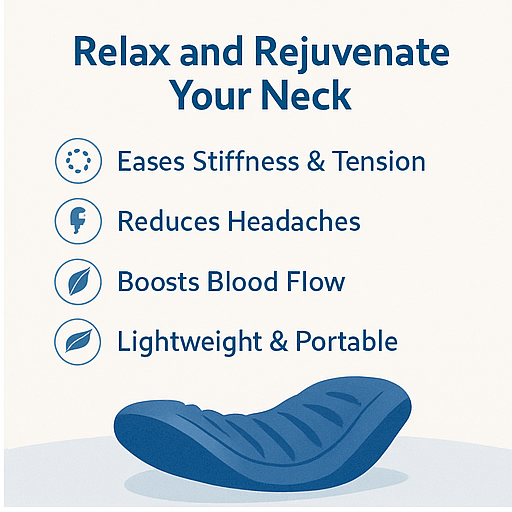 Relax and Rejuvenate Your Neck

Eases Stiffness & Tension

Reduces Headaches

Boosts Blood Flow

Lightweight & Portable